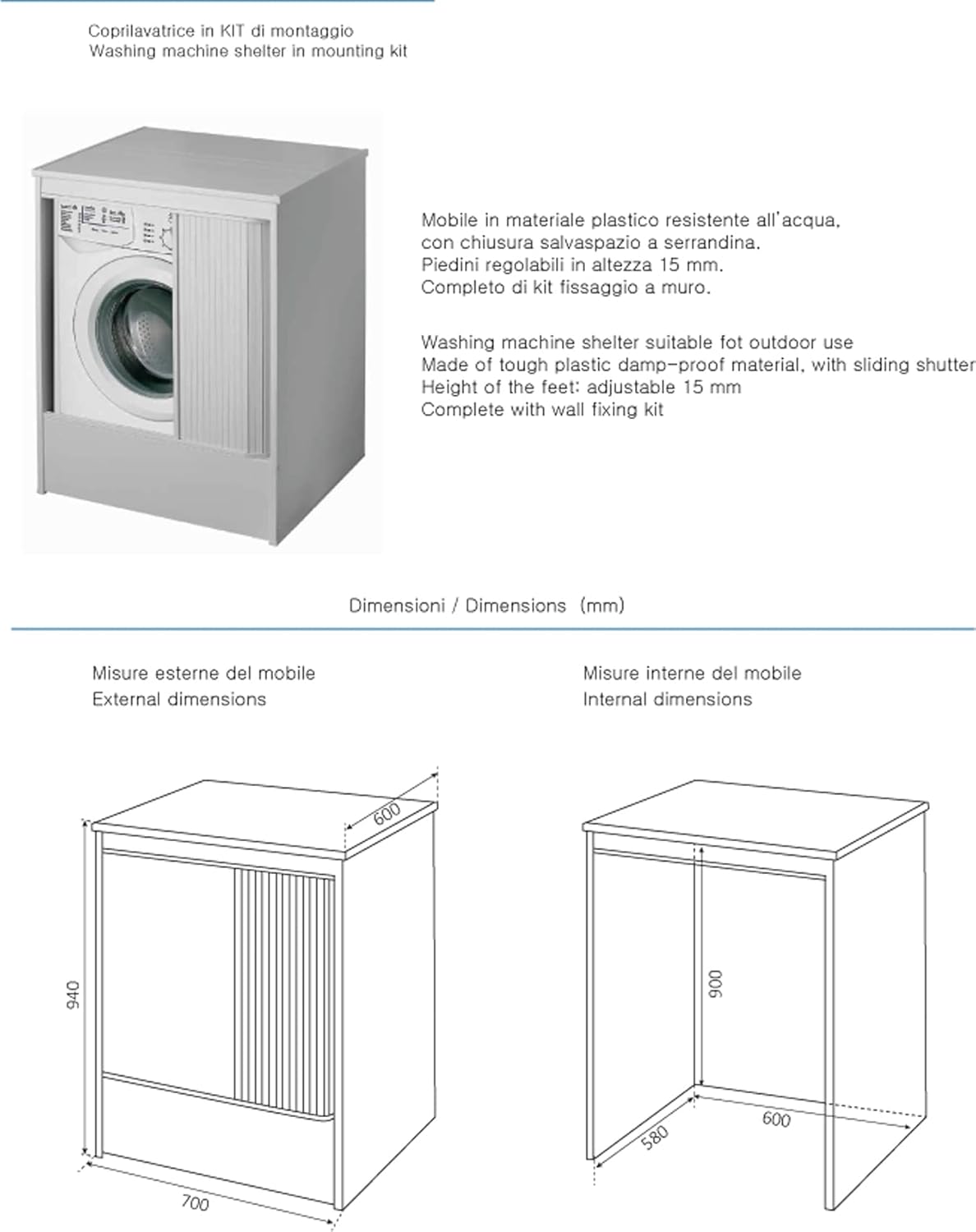 Coprilavatrice in KIT di montaggio
Washing machine shelter in mounting kit

Mobile in materiale plastico resistente all'acqua, con chiusura salvaspazio a serrandina.
Piedini regolabili in altezza 15 mm.
Completo di kit fissaggio a muro.

Washing machine shelter suitable fot outdoor use
Made of tough plastic damp-proof material, with sliding shutter
Height of the feet: adjustable 15 mm
Complete with wall fixing kit

Dimensioni / Dimensions (mm)

Misure esterne del mobile
External dimensions

600
940
700

Misure interne del mobile
Internal dimensions

900
580
600