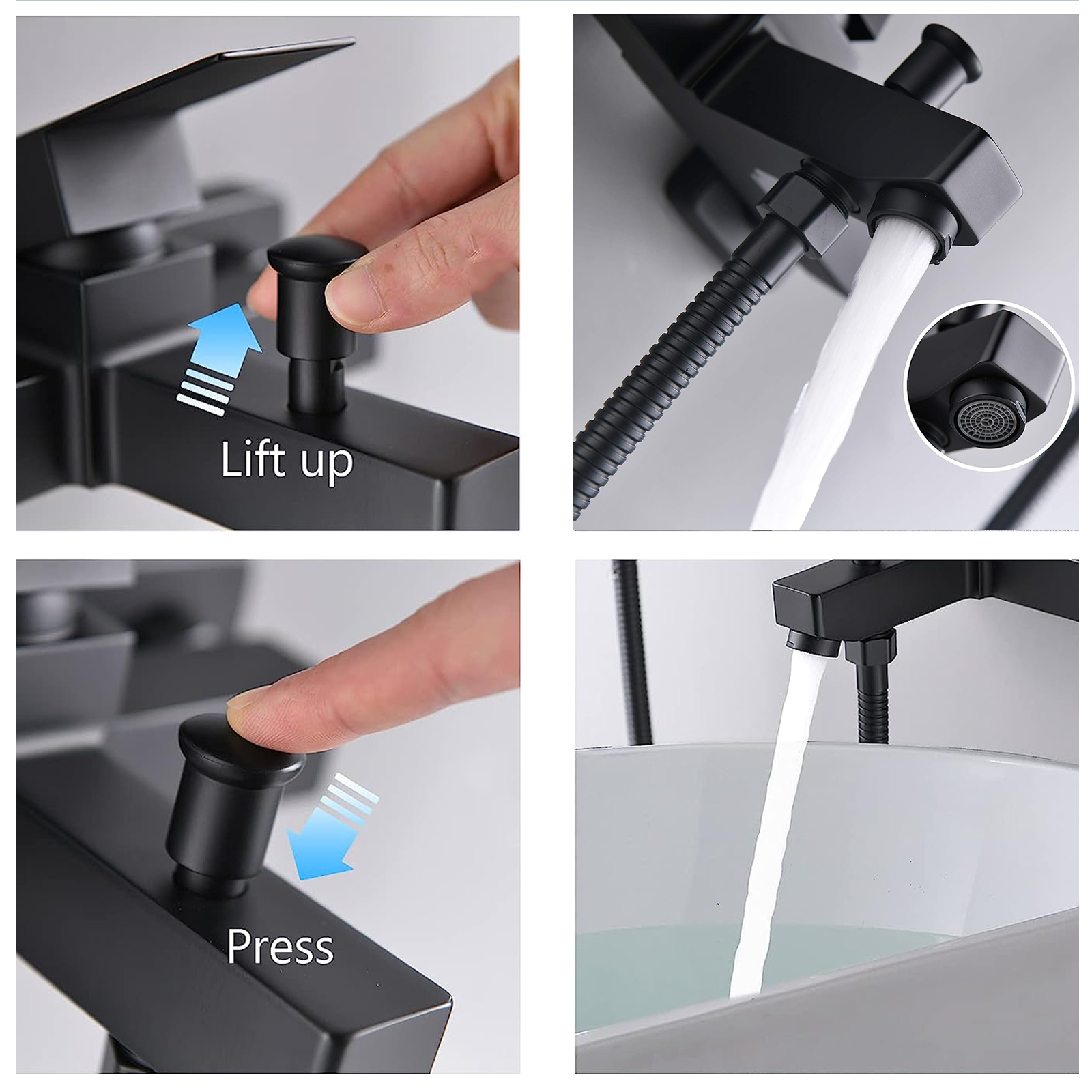 Lift up

Press